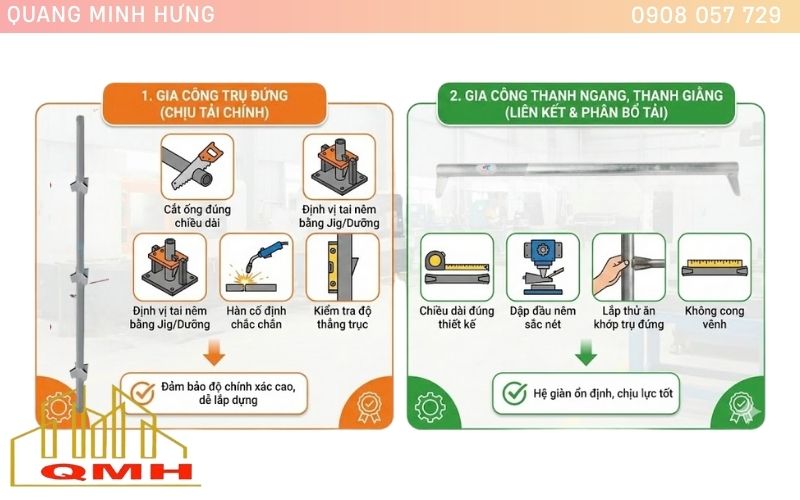 QUANG MINH HƯNG
0908 057 729

1. GIA CÔNG TRỤ ĐỨNG
(CHỊU TẢI CHÍNH)

Cắt ống đúng chiều dài

Định vị tai nêm bằng Jig/Dưỡng

Định vị tai nêm bằng Jig/Dưỡng

Hàn cố định chắc chắn

Kiểm tra độ thẳng trục

Đảm bảo độ chính xác cao, dễ lắp dựng

2. GIA CÔNG THANH NGANG, THANH GIẰNG
(LIÊN KẾT & PHÂN BỔ TẢI)

Chiều dài đúng thiết kế

Dập đầu nêm sắc nét

Lắp thử ăn khớp trụ đứng

Không cong vênh

Hệ giàn ổn định, chịu lực tốt

QMH